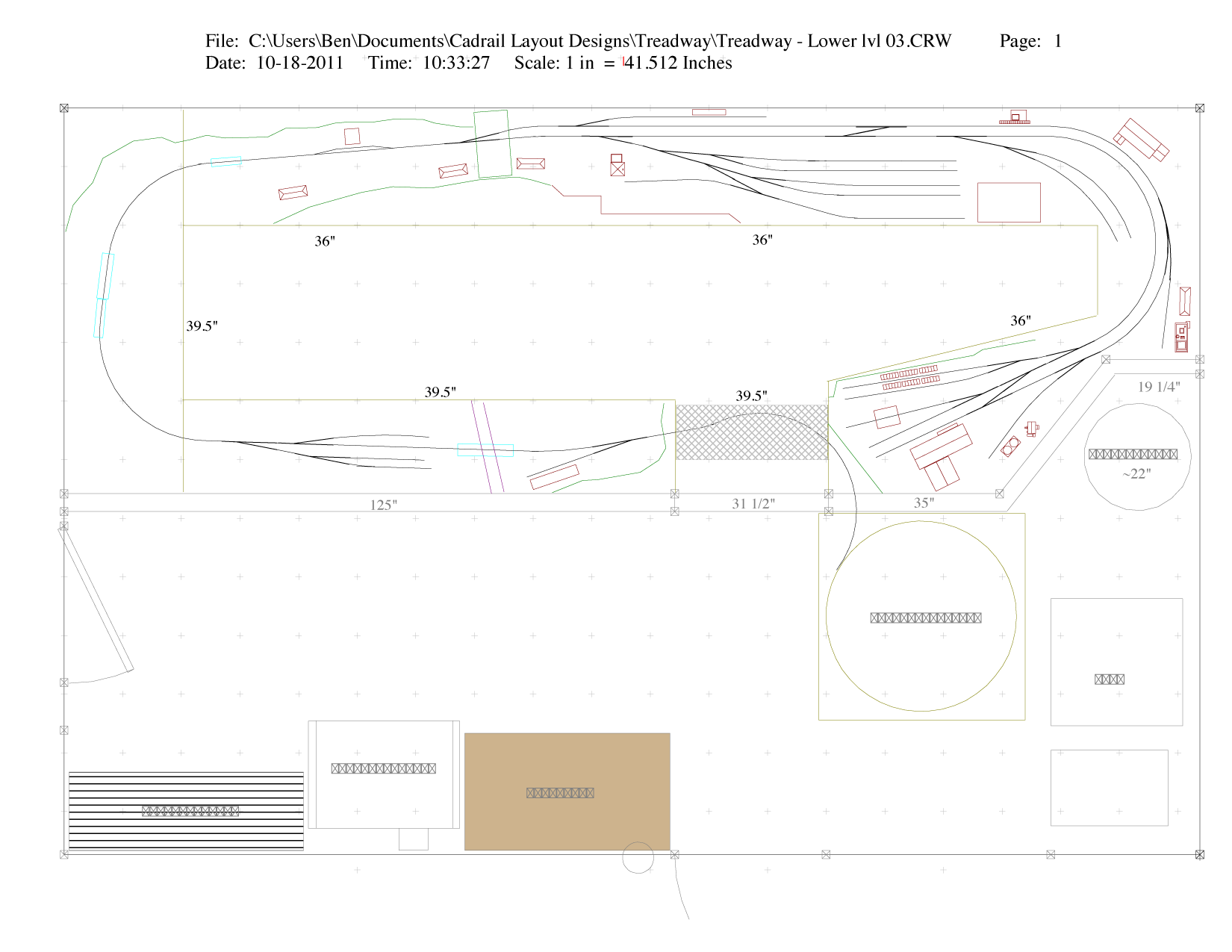 File: C:\Users\Ben\Documents\Cadrail Layout Designs\Treadway\Treadway - Lower lvl 03.CRW Page: 1
Date: 10-18-2011 Time: 10:33:27 Scale: 1 in = 41.512 Inches

36"

36"

39.5"

36"

39.5"

39.5"

19 1/4"

~22"

125"

31 1/2"

35"